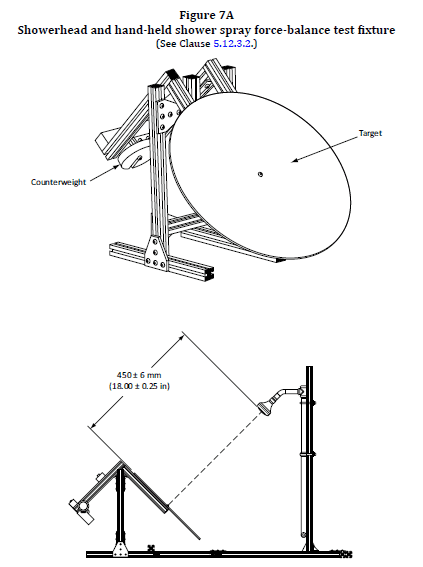 Figure 7A
Showerhead and hand-held shower spray force-balance test fixture
(See Clause 5.12.3.2.)

Target

Counterweight

450 ± 6 mm
(18.00 ± 0.25 in)